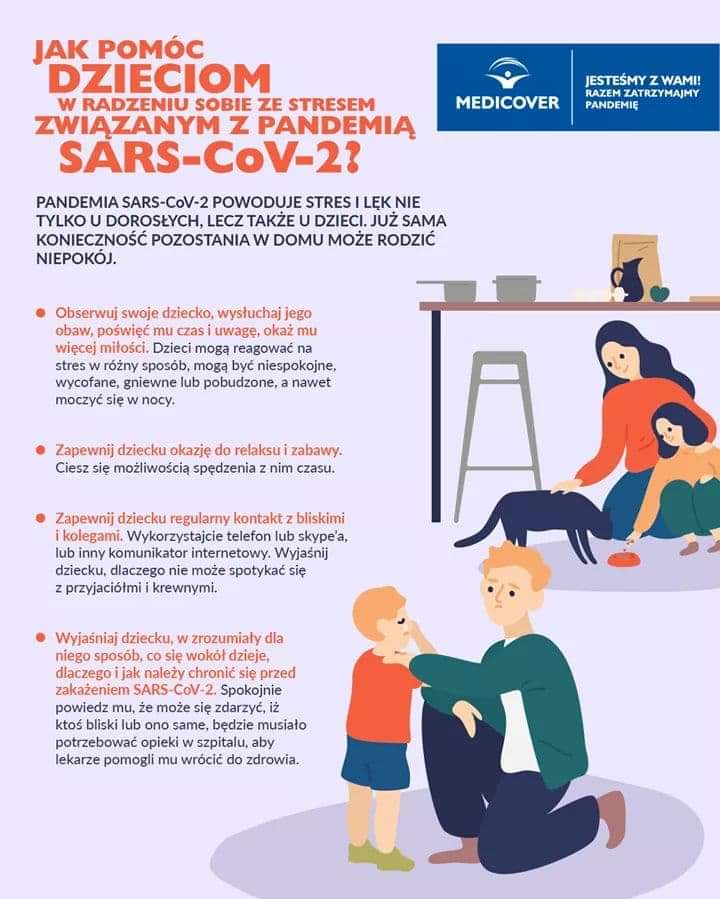 JAK POMÓC DZIECIOM W RADZENIU SOBIE ZE STRESEM ZWIĄZANYM Z PANDEMIĄ SARS-CoV-2?

MEDICOVER

JESTEŚMY Z WAMI! RAZEM ZATRZYMAJMY PANDEMIĘ

PANDEMIA SARS-CoV-2 POWODUJE STRES I LĘK NIE TYLKO U DOROSŁYCH, LECZ TAKŻE U DZIECI. JUŻ SAMA KONIECZNOŚĆ POZOSTANIA W DOMU MOŻE RODZIĆ NIEPOKÓJ.

Obserwuj swoje dziecko, wysłuchaj jego obaw, poświęć mu czas i uwagę, okaż mu więcej miłości. Dzieci mogą reagować na stres w różny sposób, mogą być niespokojne, wycofane, gniewne lub pobudzone, a nawet moczyć się w nocy.

Zapewnij dziecku okazję do relaksu i zabawy. Ciesz się możliwością spędzenia z nim czasu.

Zapewnij dziecku regularny kontakt z bliskimi i kolegami. Wykorzystajcie telefon lub skype'a, lub inny komunikator internetowy. Wyjaśnij dziecku, dlaczego nie może spotykać się z przyjaciółmi i krewnymi.

Wyjaśniaj dziecku, w zrozumiały dla niego sposób, co się wokół dzieje, dlaczego i jak należy chronić się przed zakażeniem SARS-CoV-2. Spokojnie powiedz mu, że może się zdarzyć, iż ktoś bliski lub ono same, będzie musiało potrzebować opieki w szpitalu, aby lekarze pomogli mu wrócić do zdrowia.